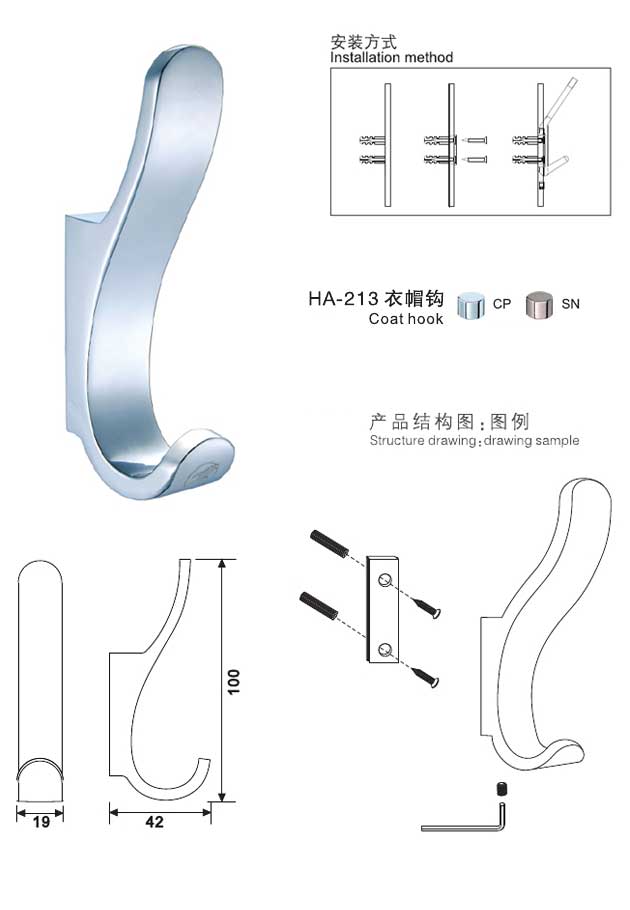 安装方式
Installation method

HA-213 衣帽钩
Coat hook
CP SN

产品结构图：图例
Structure drawing：drawing sample

100
19
42